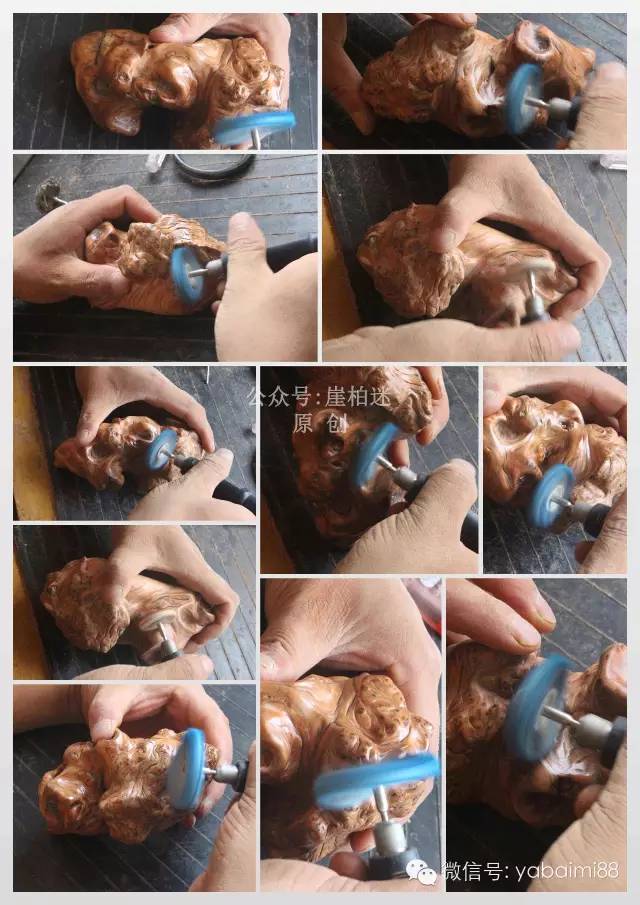 公众号:崖柏迷
原 创

微信号: yabaimi88